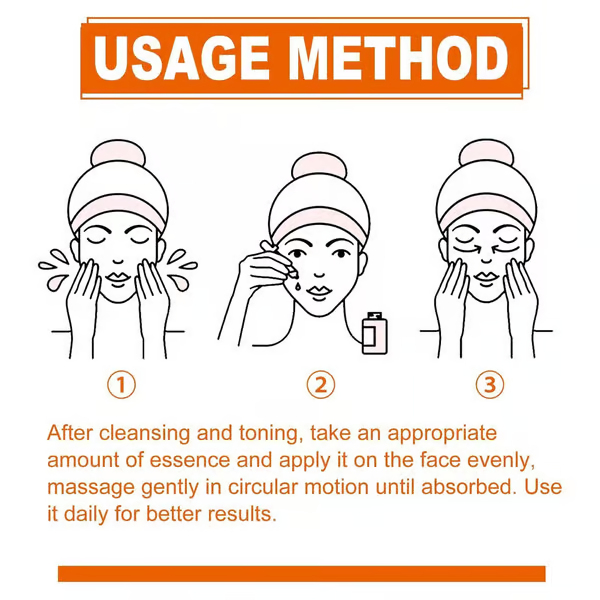 USAGE METHOD

①

②

③

After cleansing and toning, take an appropriate amount of essence and apply it on the face evenly, massage gently in circular motion until absorbed. Use it daily for better results.