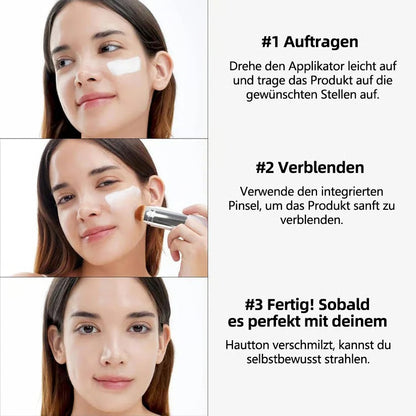 #1 Auftragen

Drehe den Applikator leicht auf und trage das Produkt auf die gewünschten Stellen auf.

#2 Verblenden

Verwende den integrierten Pinsel, um das Produkt sanft zu verblenden.

#3 Fertig! Sobald es perfekt mit deinem

Hautton verschmilzt, kannst du selbstbewusst strahlen.