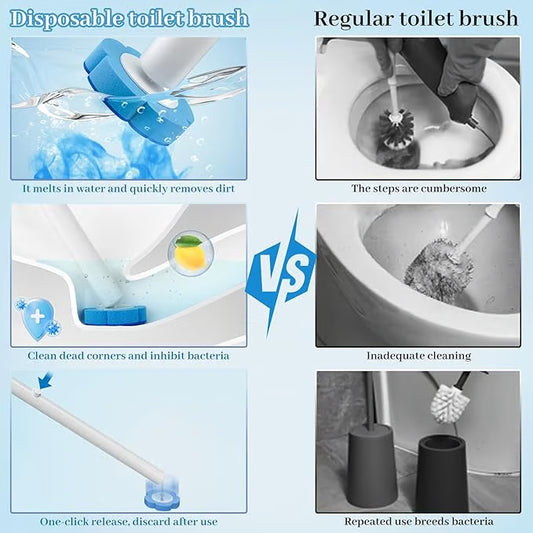 Disposable toilet brush

It melts in water and quickly removes dirt

Clean dead corners and inhibit bacteria

One-click release, discard after use

VS

Regular toilet brush

The steps are cumbersome

Inadequate cleaning

Repeated use breeds bacteria