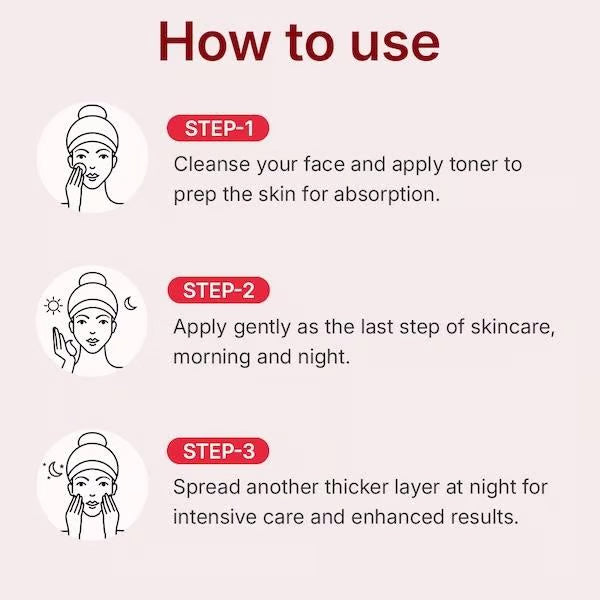 How to use

STEP-1

Cleanse your face and apply toner to prep the skin for absorption.

STEP-2

Apply gently as the last step of skincare, morning and night.

STEP-3

Spread another thicker layer at night for intensive care and enhanced results.